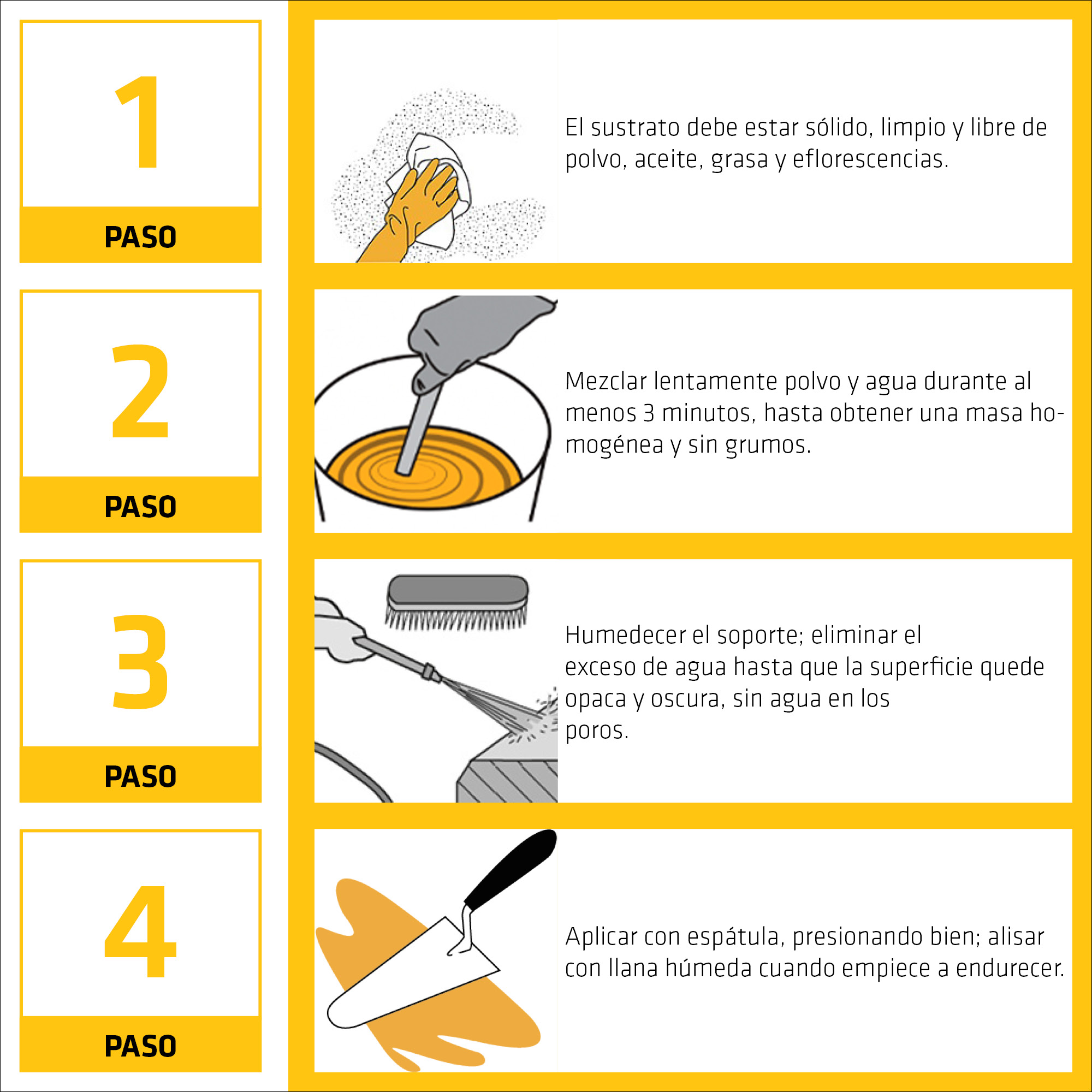 1
PASO

El sustrato debe estar sólido, limpio y libre de polvo, aceite, grasa y eflorescencias.

2
PASO

Mezclar lentamente polvo y agua durante al menos 3 minutos, hasta obtener una masa homogénea y sin grumos.

3
PASO

Humedecer el soporte; eliminar el exceso de agua hasta que la superficie quede opaca y oscura, sin agua en los poros.

4
PASO

Aplicar con espátula, presionando bien; alisar con llana húmeda cuando empiece a endurecer.